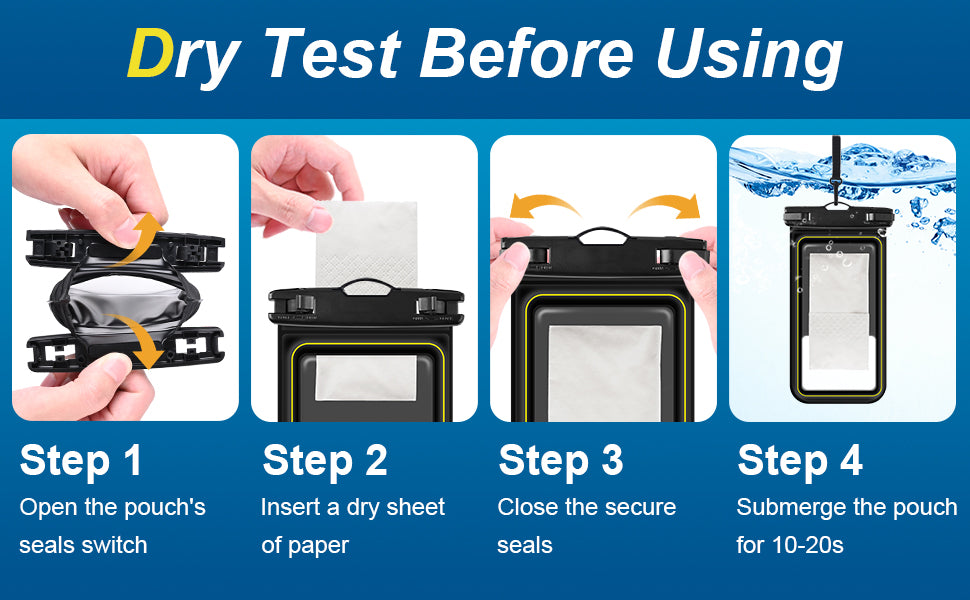 Dry Test Before Using

Step 1
Open the pouch's seals switch

Step 2
Insert a dry sheet of paper

Step 3
Close the secure seals

Step 4
Submerge the pouch for 10-20s